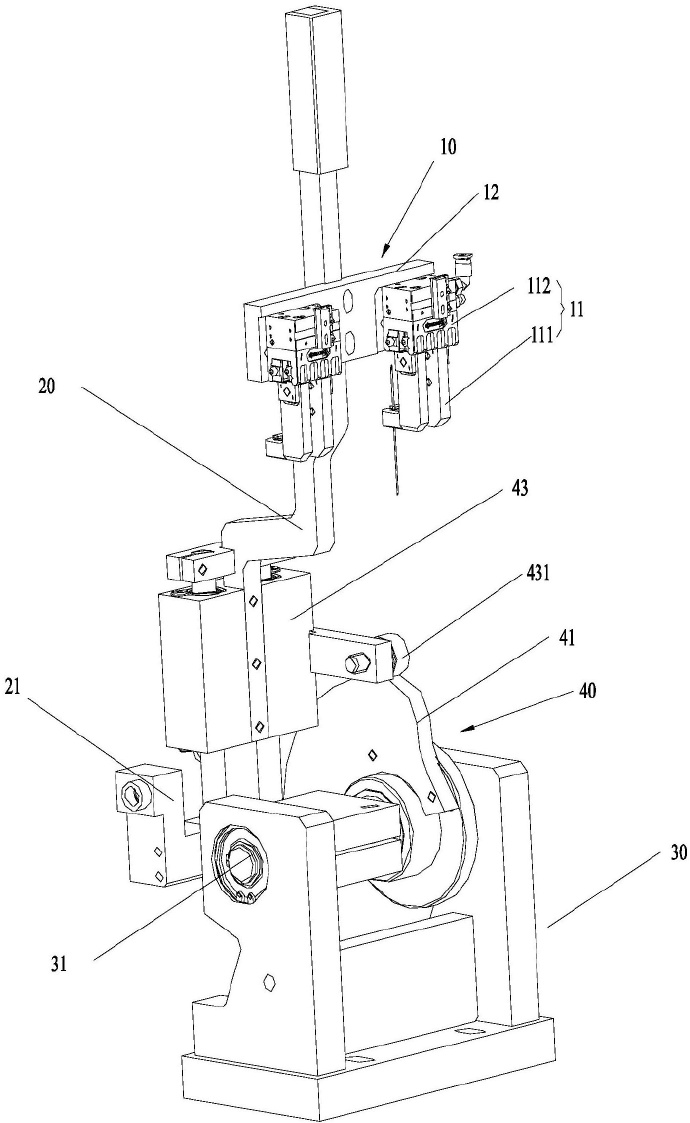 10
12
112
11
111
20
43
431
41
40
21
30
31